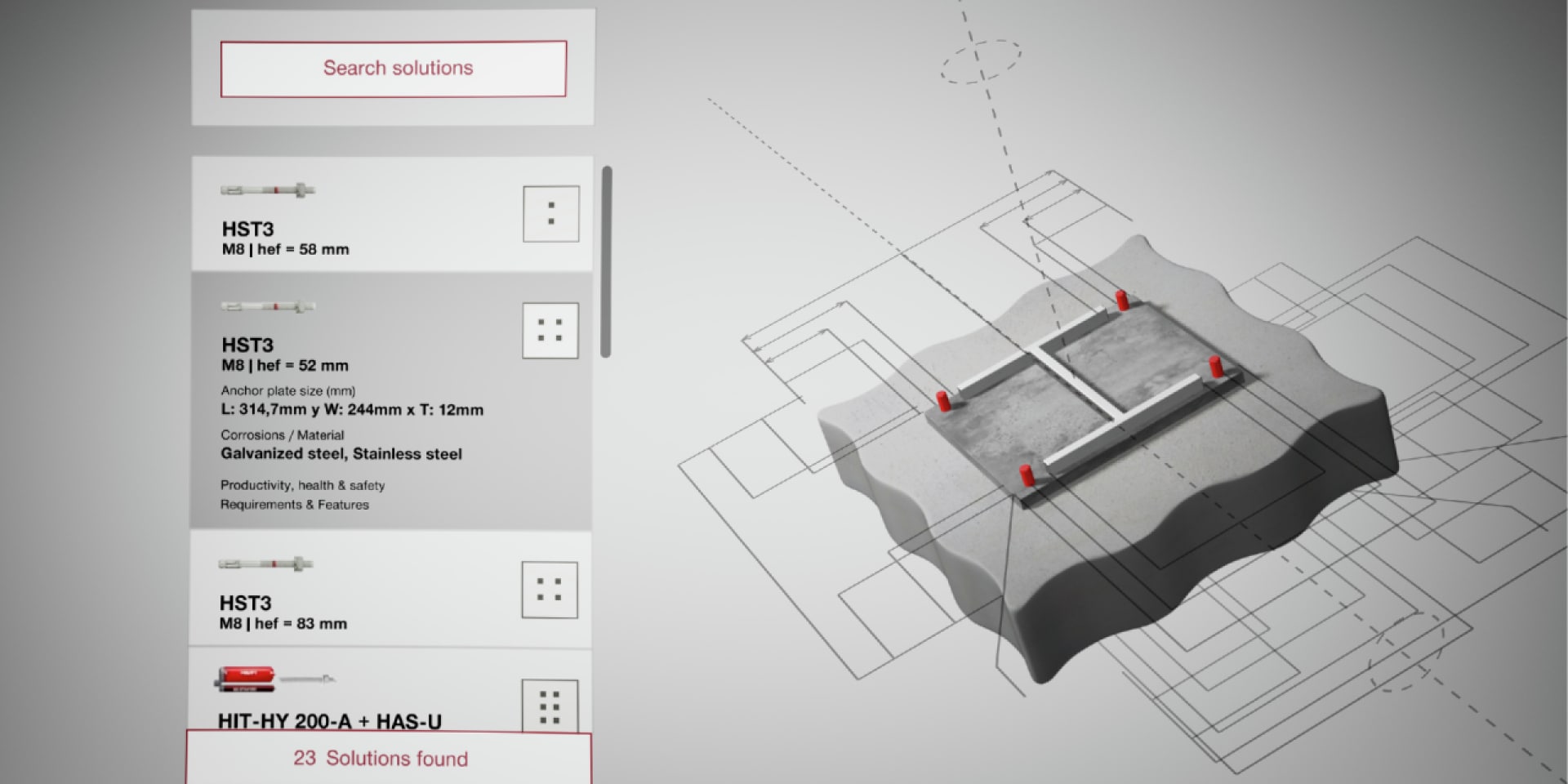 Search solutions

HST3
M8 | hef = 58 mm

HST3
M8 | hef = 52 mm
Anchor plate size (mm)
L: 314,7mm y W: 244mm x T: 12mm
Corrosions / Material
Galvanized steel, Stainless steel
Productivity, health & safety
Requirements & Features

HST3
M8 | hef = 83 mm

HIT-HY 200-A + HAS-U

23 Solutions found